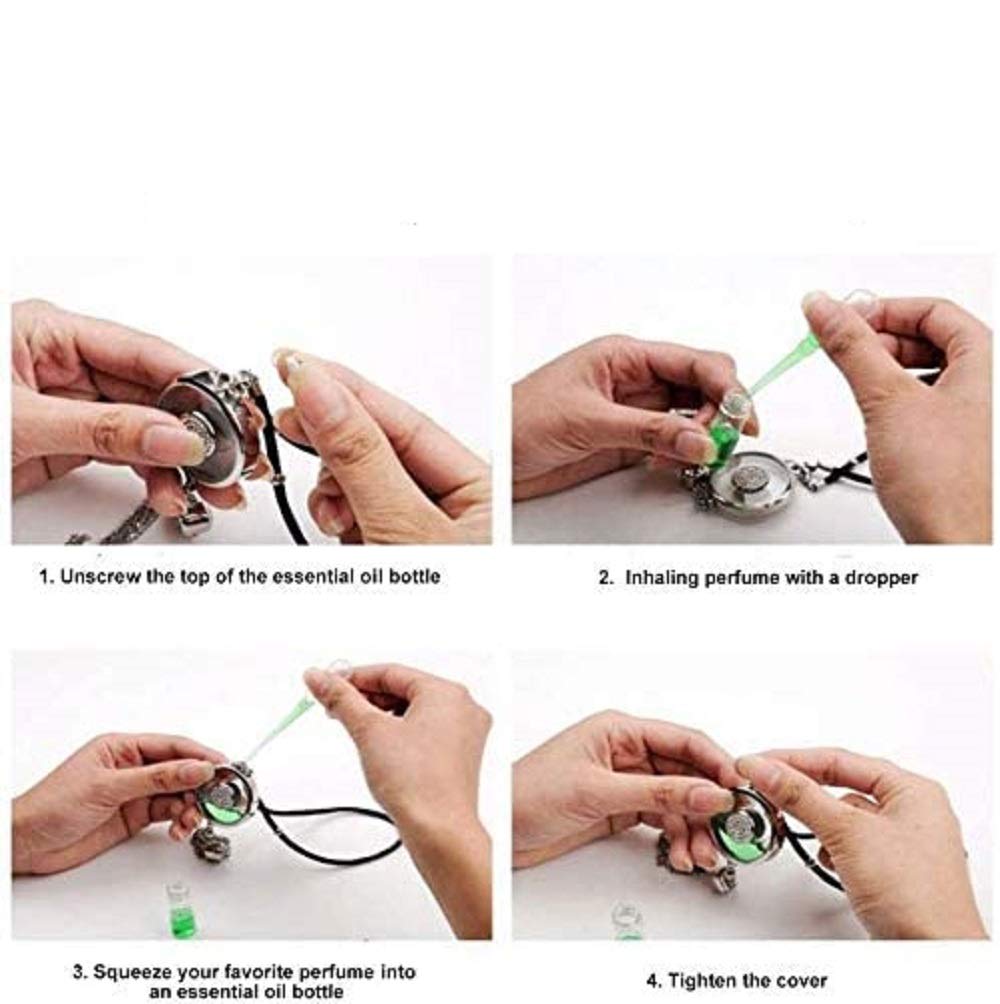 1. Unscrew the top of the essential oil bottle

2. Inhaling perfume with a dropper

3. Squeeze your favorite perfume into an essential oil bottle

4. Tighten the cover